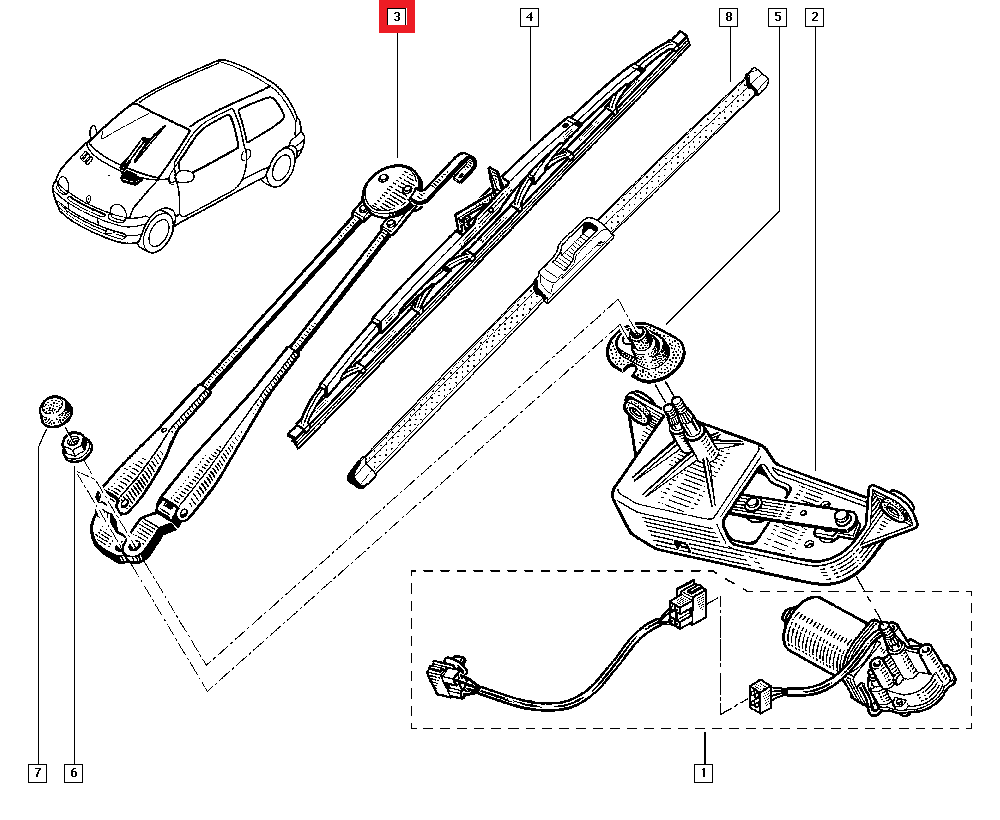 3
4
8
5
2
7
6
1